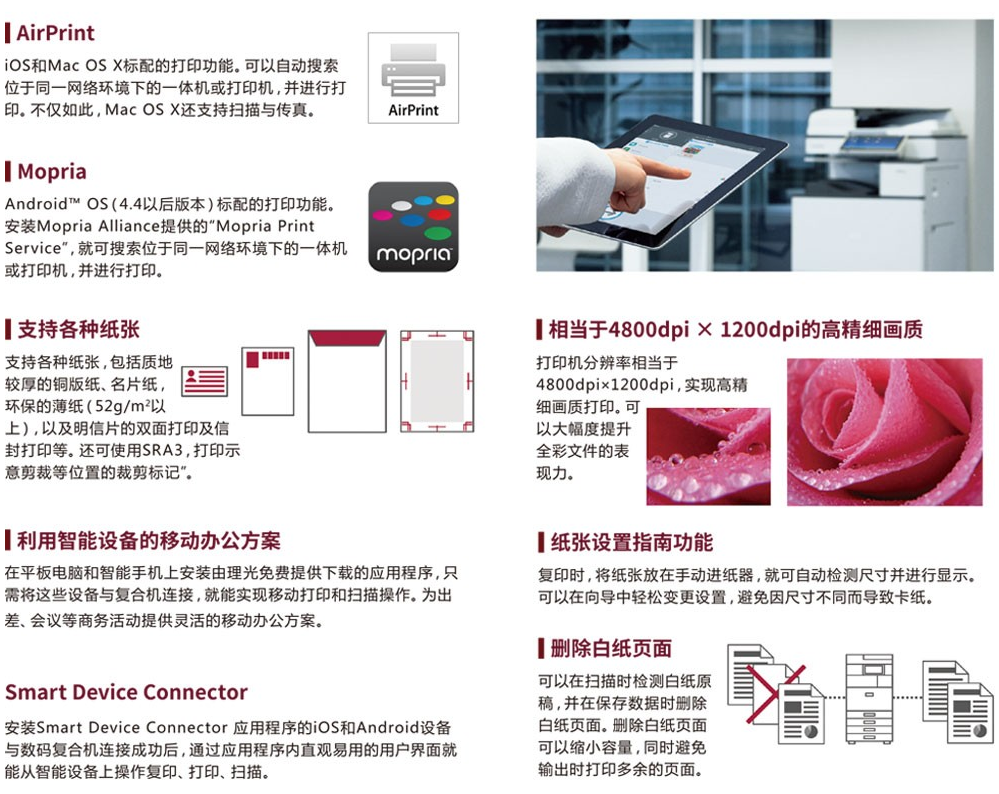 AirPrint

iOS和Mac OS X标配的打印功能。可以自动搜索位于同一网络环境下的一体机或打印机，并进行打印。不仅如此，Mac OS X还支持扫描与传真。

AirPrint

Mopria

Android™ OS（4.4以后版本）标配的打印功能。安装Mopria Alliance提供的"Mopria Print Service"，就可搜索位于同一网络环境下的一体机或打印机，并进行打印。

mopria

支持各种纸张

支持各种纸张，包括质地较厚的铜版纸、名片纸，环保的薄纸（52g/m²以上），以及明信片的双面打印及信封打印等。还可使用SRA3，打印示意剪裁等位置的裁剪标记"。

利用智能设备的移动办公方案

在平板电脑和智能手机上安装由理光免费提供下载的应用程序，只需将这些设备与复合机连接，就能实现移动打印和扫描操作。为出差、会议等商务活动提供灵活的移动办公方案。

Smart Device Connector

安装Smart Device Connector 应用程序的iOS和Android设备与数码复合机连接成功后，通过应用程序内直观易用的用户界面就能从智能设备上操作复印、打印、扫描。

相当于4800dpi × 1200dpi的高精细画质

打印机分辨率相当于4800dpi×1200dpi，实现高精细画质打印。可以大幅度提升全彩文件的表现力。

纸张设置指南功能

复印时，将纸张放在手动进纸器，就可自动检测尺寸并进行显示。可以在向导中轻松变更设置，避免因尺寸不同而导致卡纸。

删除白纸页面

可以在扫描时检测白纸原稿，并在保存数据时删除白纸页面。删除白纸页面可以缩小容量，同时避免输出时打印多余的页面。